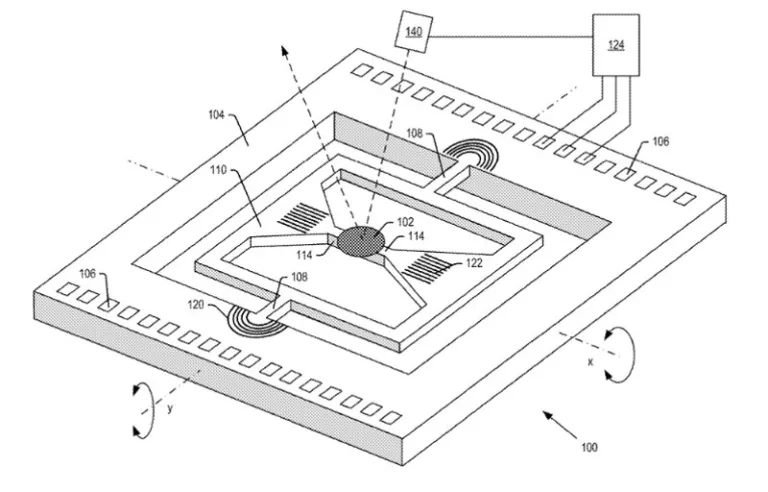 140
124
104
108
106
110
102
114
114
122
106
108
120
x
y
100