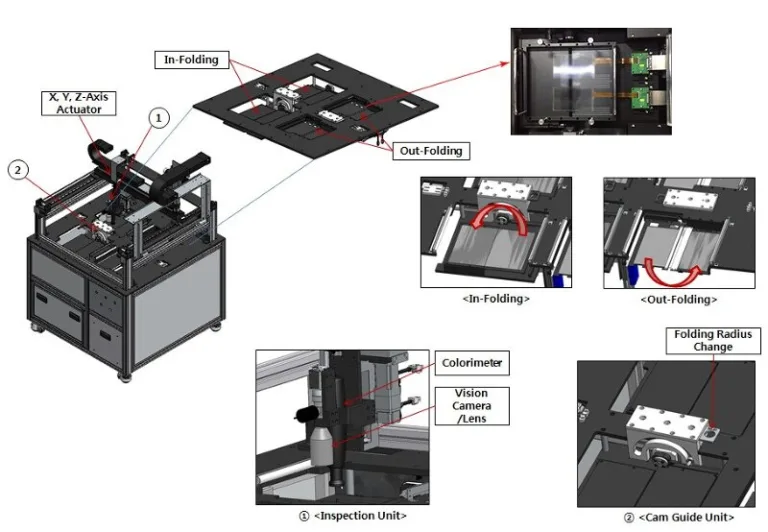 In-Folding

X, Y, Z-Axis Actuator

①

②

Out-Folding

<In-Folding>

<Out-Folding>

Colorimeter

Vision Camera /Lens

① <Inspection Unit>

Folding Radius Change

② <Cam Guide Unit>